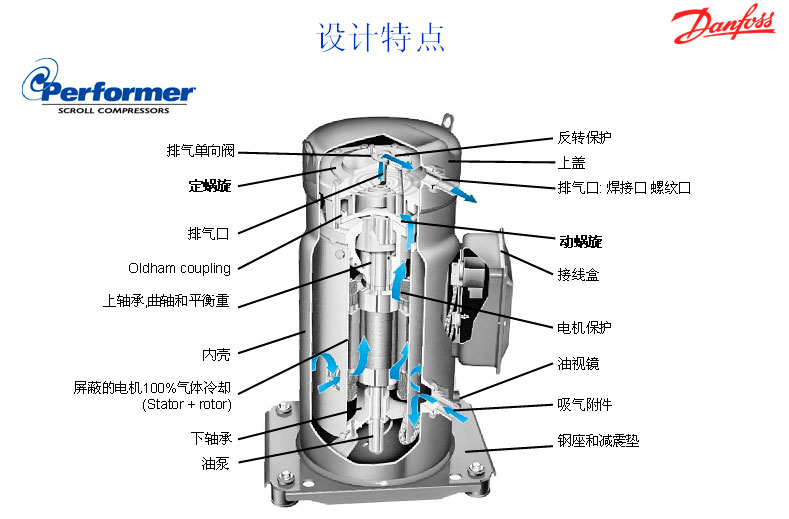 设计特点

Danfoss

Performer
SCROLL COMPRESSORS

排气单向阀
定蜗旋
排气口
Oldham coupling
上轴承,曲轴和平衡重
内壳
屏蔽的电机100%气体冷却 (Stator + rotor)
下轴承
油泵

反转保护
上盖
排气口: 焊接口 螺纹口
动蜗旋
接线盒
电机保护
油视镜
吸气附件
钢座和减震垫